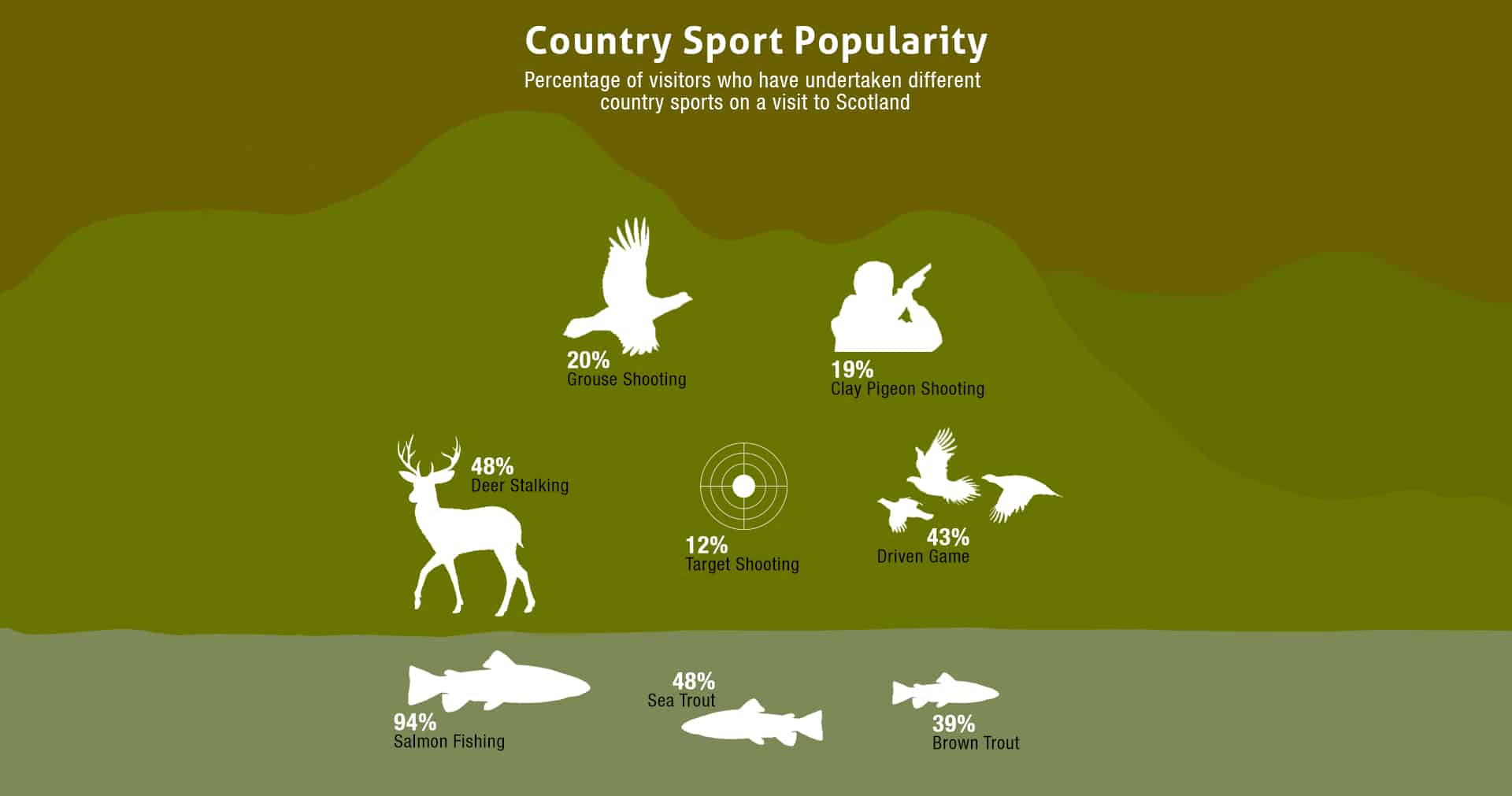 Country Sport Popularity

Percentage of visitors who have undertaken different country sports on a visit to Scotland

20%
Grouse Shooting

19%
Clay Pigeon Shooting

48%
Deer Stalking

12%
Target Shooting

43%
Driven Game

94%
Salmon Fishing

48%
Sea Trout

39%
Brown Trout