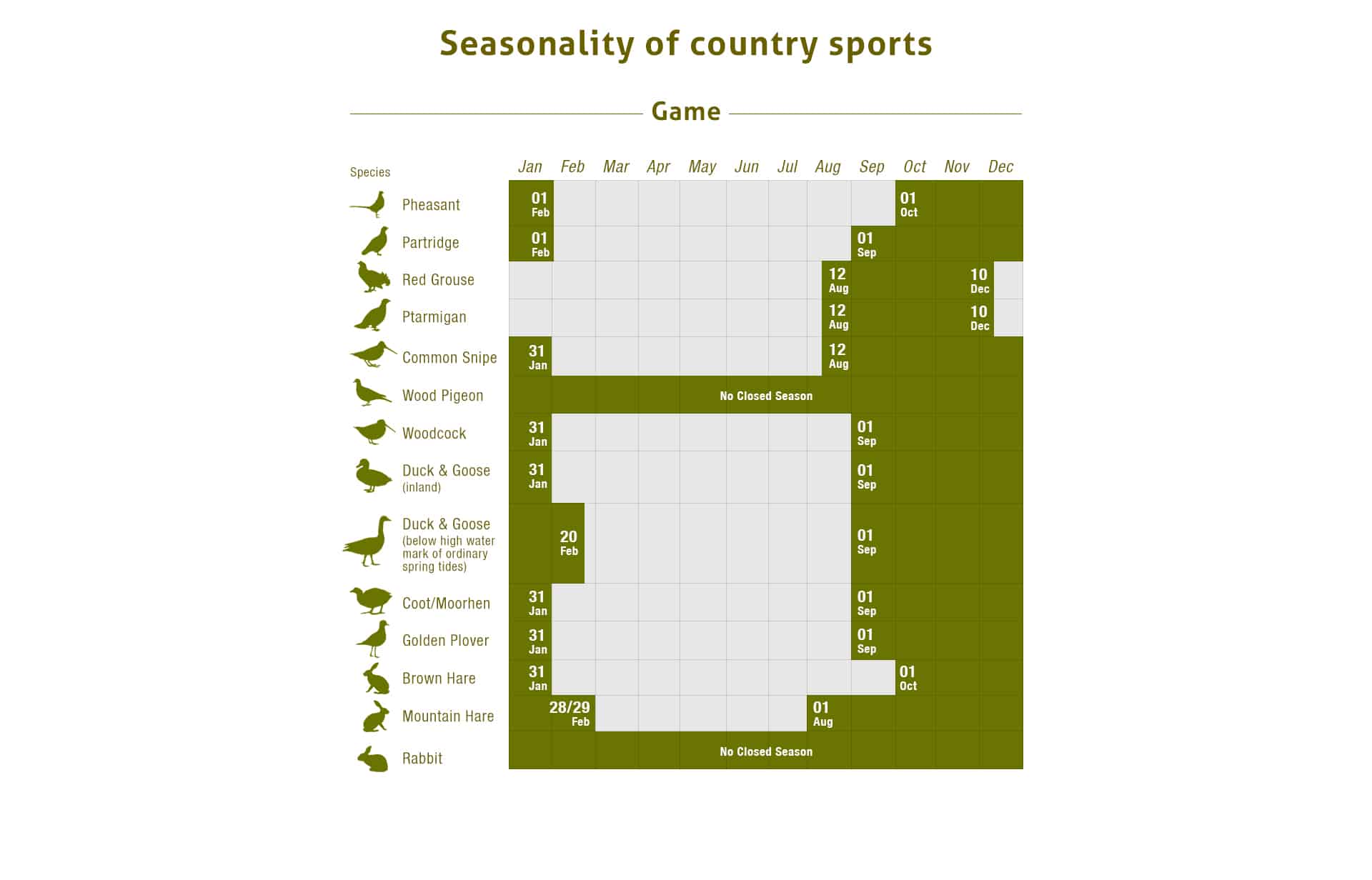 Seasonality of country sports

Game

| Species | Jan | Feb | Mar | Apr | May | Jun | Jul | Aug | Sep | Oct | Nov | Dec |
|---|---|---|---|---|---|---|---|---|---|---|---|---|
| Pheasant | 01 Feb | | | | | | | | | 01 Oct | | |
| Partridge | 01 Feb | | | | | | | | 01 Sep | | | |
| Red Grouse | | | | | | | | 12 Aug | | | 10 Dec | |
| Ptarmigan | | | | | | | | 12 Aug | | | 10 Dec | |
| Common Snipe | 31 Jan | | | | | | | 12 Aug | | | | |
| Wood Pigeon | No Closed Season | | | | | | | | | | | |
| Woodcock | 31 Jan | | | | | | | | 01 Sep | | | |
| Duck & Goose (inland) | 31 Jan | | | | | | | | 01 Sep | | | |
| Duck & Goose (below high water mark of ordinary spring tides) | | 20 Feb | | | | | | | 01 Sep | | | |
| Coot/Moorhen | 31 Jan | | | | | | | | 01 Sep | | | |
| Golden Plover | 31 Jan | | | | | | | | 01 Sep | | | |
| Brown Hare | 31 Jan | | | | | | | | | 01 Oct | | |
| Mountain Hare | | 28/29 Feb | | | | | | 01 Aug | | | | |
| Rabbit | No Closed Season | | | | | | | | | | | |